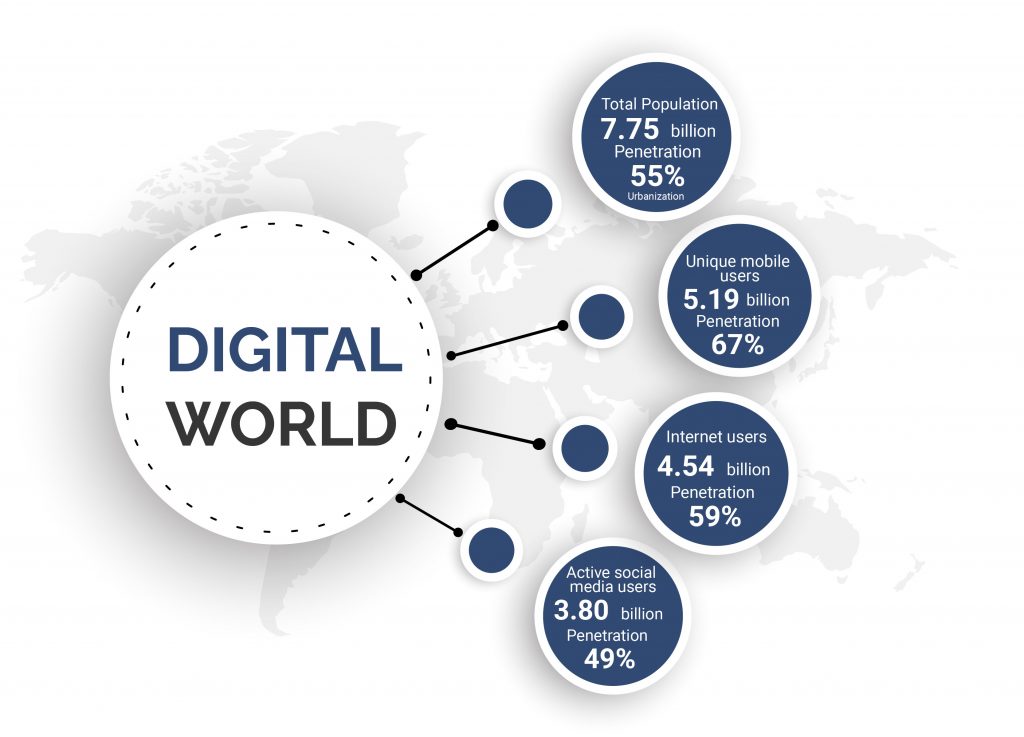 DIGITAL WORLD

Total Population
7.75 billion
Penetration
55%
Urbanization

Unique mobile users
5.19 billion
Penetration
67%

Internet users
4.54 billion
Penetration
59%

Active social media users
3.80 billion
Penetration
49%